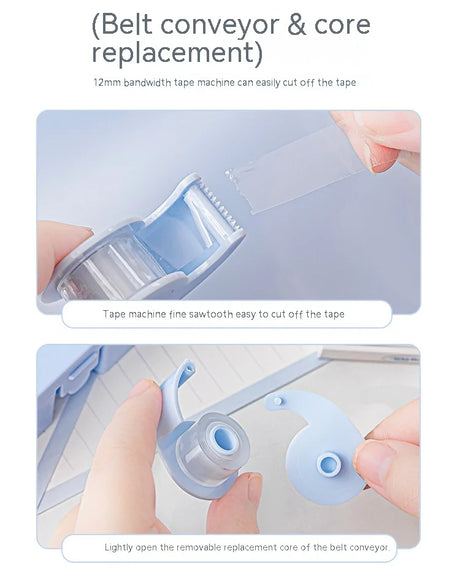 (Belt conveyor & core replacement)

12mm bandwidth tape machine can easily cut off the tape

Tape machine fine sawtooth easy to cut off the tape

Lightly open the removable replacement core of the belt conveyor.